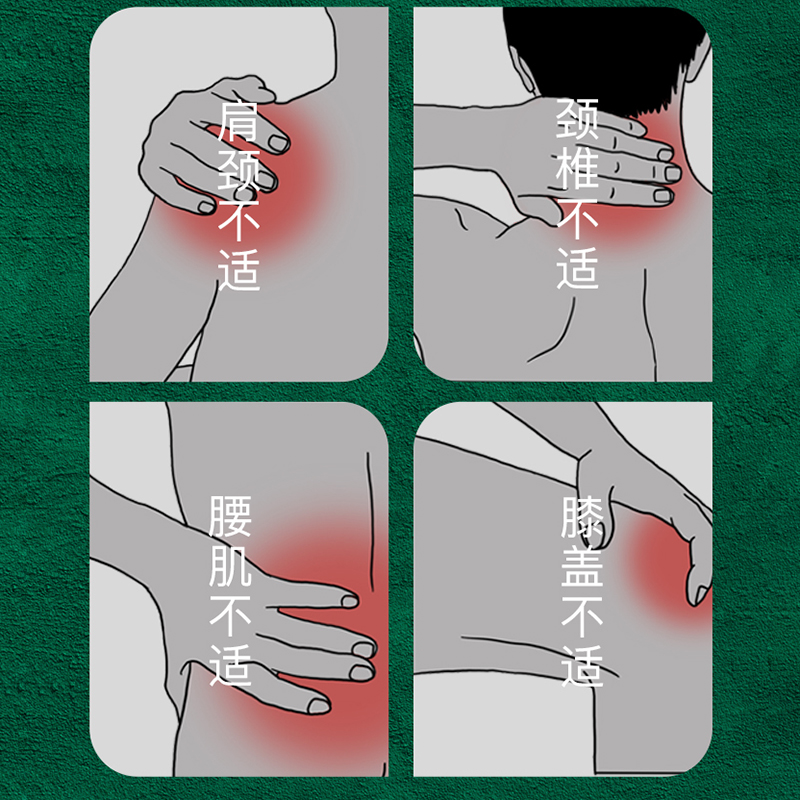 肩颈不适

颈椎不适

腰肌不适

膝盖不适