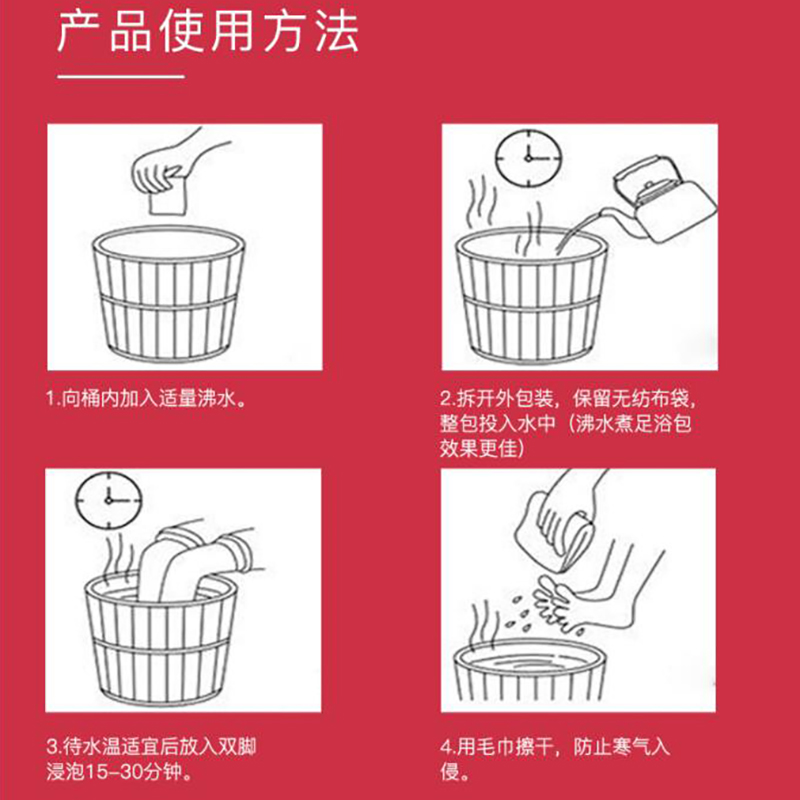 产品使用方法

1.向桶内加入适量沸水。

2.拆开外包装，保留无纺布袋，整包投入水中（沸水煮足浴包效果更佳）

3.待水温适宜后放入双脚浸泡15-30分钟。

4.用毛巾擦干，防止寒气入侵。