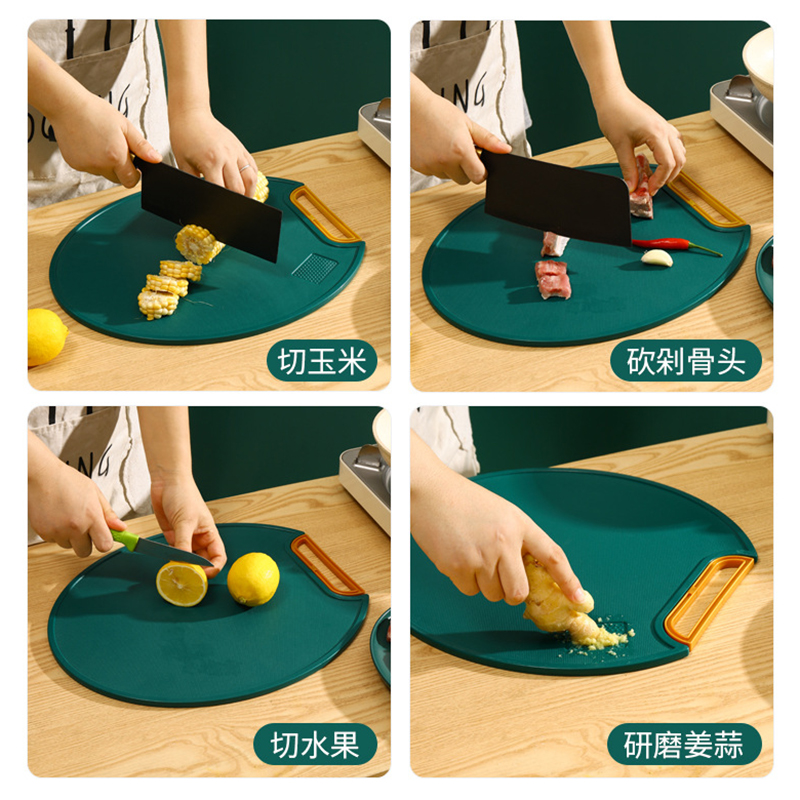 切玉米

砍剁骨头

切水果

研磨姜蒜